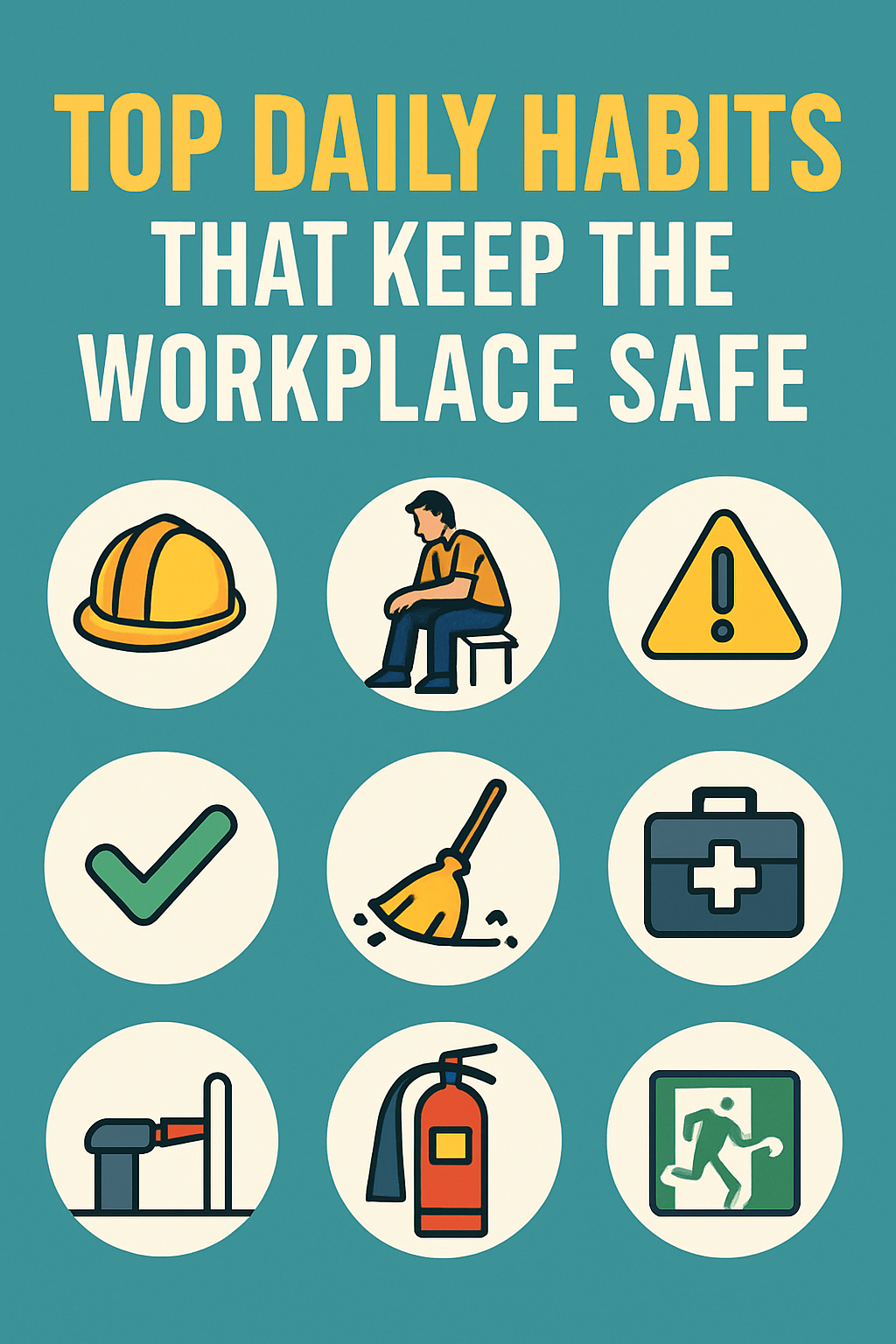 TOP DAILY HABITS
THAT KEEP THE
WORKPLACE SAFE