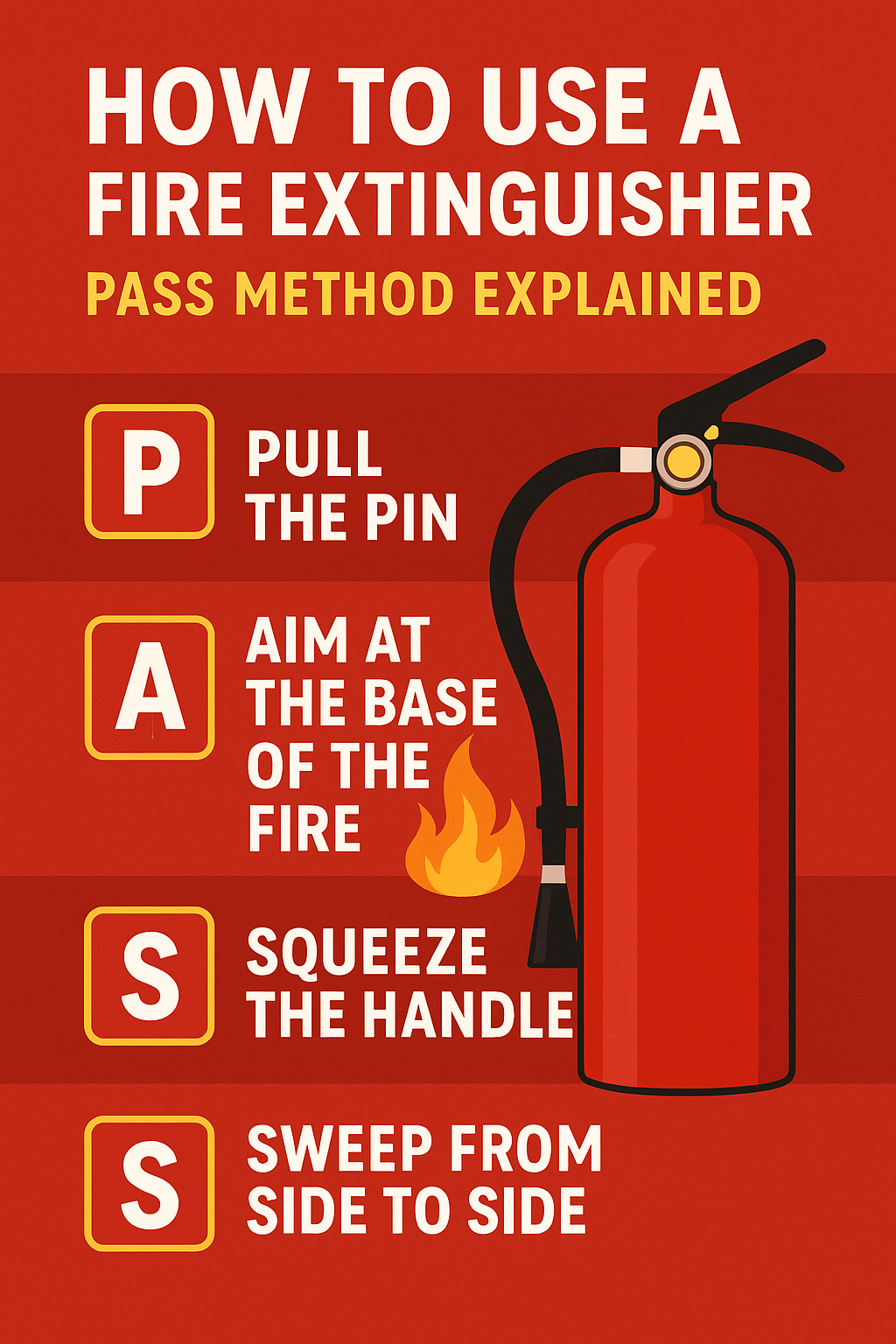 HOW TO USE A FIRE EXTINGUISHER

PASS METHOD EXPLAINED

P PULL THE PIN

A AIM AT THE BASE OF THE FIRE

S SQUEEZE THE HANDLE

S SWEEP FROM SIDE TO SIDE